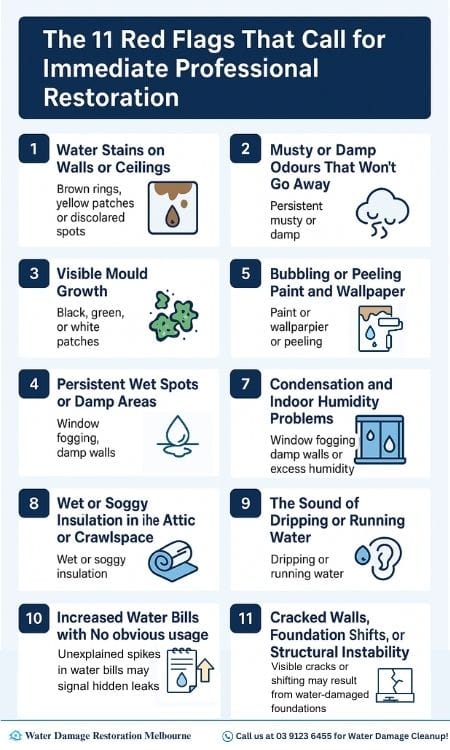 The 11 Red Flags That Call for Immediate Professional Restoration

1 Water Stains on Walls or Ceilings

Brown rings, yellow patches or discolared spots

2 Musty or Damp Odours That Won't Go Away

Persistent musty or damp

3 Visible Mould Growth

Black, green, or white patches

5 Bubbling or Peeling Paint and Wallpaper

Paint or wallparpier or peeling

4 Persistent Wet Spots or Damp Areas

Window fogging, damp walls

7 Condensation and Indoor Humidity Problems

Window fogging damp walls or excess humidity

8 Wet or Soggy Insulation in ihe Attic or Crawlspace

Wet or soggy insulation

9 The Sound of Dripping or Running Water

Dripping or running water

10 Increased Water Bills with No obvious usage

Unexplained spikes in water bills may signal hidden leaks

11 Cracked Walls, Foundation Shifts, or Structural Instability

Visible cracks or shifting may result from water-damaged foundations

Water Damage Restoration Melbourne

Call us at 03 9123 6455 for Water Damage Cleanup!