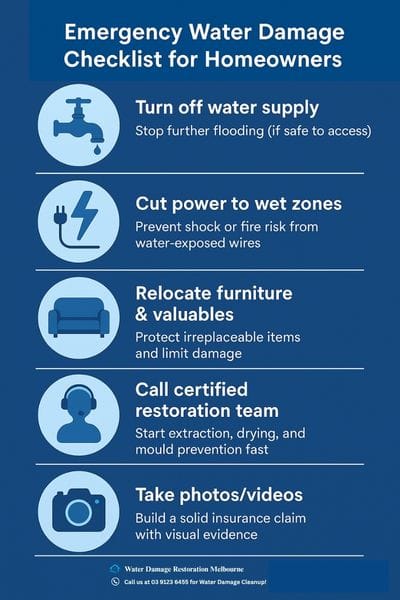 Emergency Water Damage Checklist for Homeowners

Turn off water supply
Stop further flooding (if safe to access)

Cut power to wet zones
Prevent shock or fire risk from water-exposed wires

Relocate furniture & valuables
Protect irreplaceable items and limit damage

Call certified restoration team
Start extraction, drying, and mould prevention fast

Take photos/videos
Build a solid insurance claim with visual evidence

Water Damage Restoration Melbourne

Call us at 03 9123 6455 for Water Damage Cleanup!