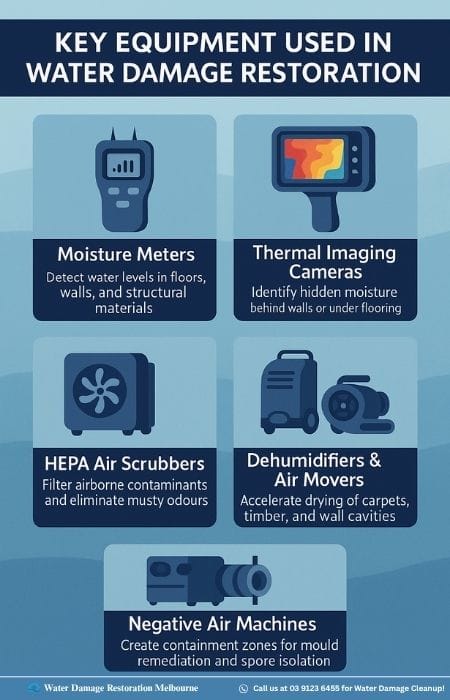 KEY EQUIPMENT USED IN WATER DAMAGE RESTORATION

Moisture Meters
Detect water levels in floors, walls, and structural materials

Thermal Imaging Cameras
Identify hidden moisture behind walls or under flooring

HEPA Air Scrubbers
Filter airborne contaminants and eliminate musty odours

Dehumidifiers & Air Movers
Accelerate drying of carpets, timber, and wall cavities

Negative Air Machines
Create containment zones for mould remediation and spore isolation

Water Damage Restoration Melbourne

Call us at 03 9123 6455 for Water Damage Cleanup!