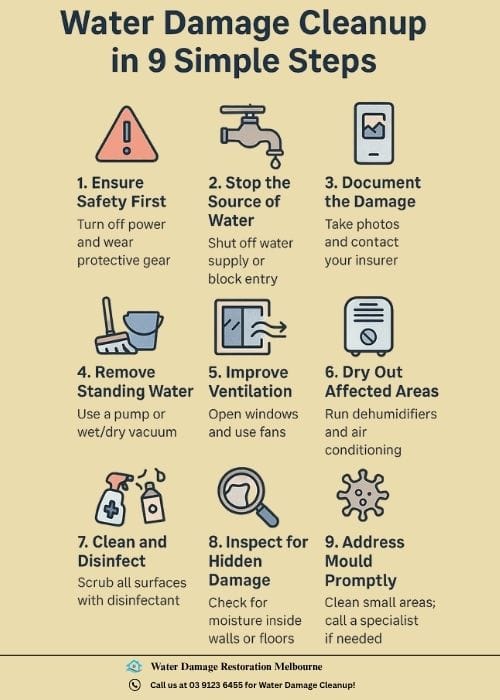 Water Damage Cleanup in 9 Simple Steps

1. Ensure Safety First
Turn off power and wear protective gear

2. Stop the Source of Water
Shut off water supply or block entry

3. Document the Damage
Take photos and contact your insurer

4. Remove Standing Water
Use a pump or wet/dry vacuum

5. Improve Ventilation
Open windows and use fans

6. Dry Out Affected Areas
Run dehumidifiers and air conditioning

7. Clean and Disinfect
Scrub all surfaces with disinfectant

8. Inspect for Hidden Damage
Check for moisture inside walls or floors

9. Address Mould Promptly
Clean small areas; call a specialist if needed

Water Damage Restoration Melbourne

Call us at 03 9123 6455 for Water Damage Cleanup!